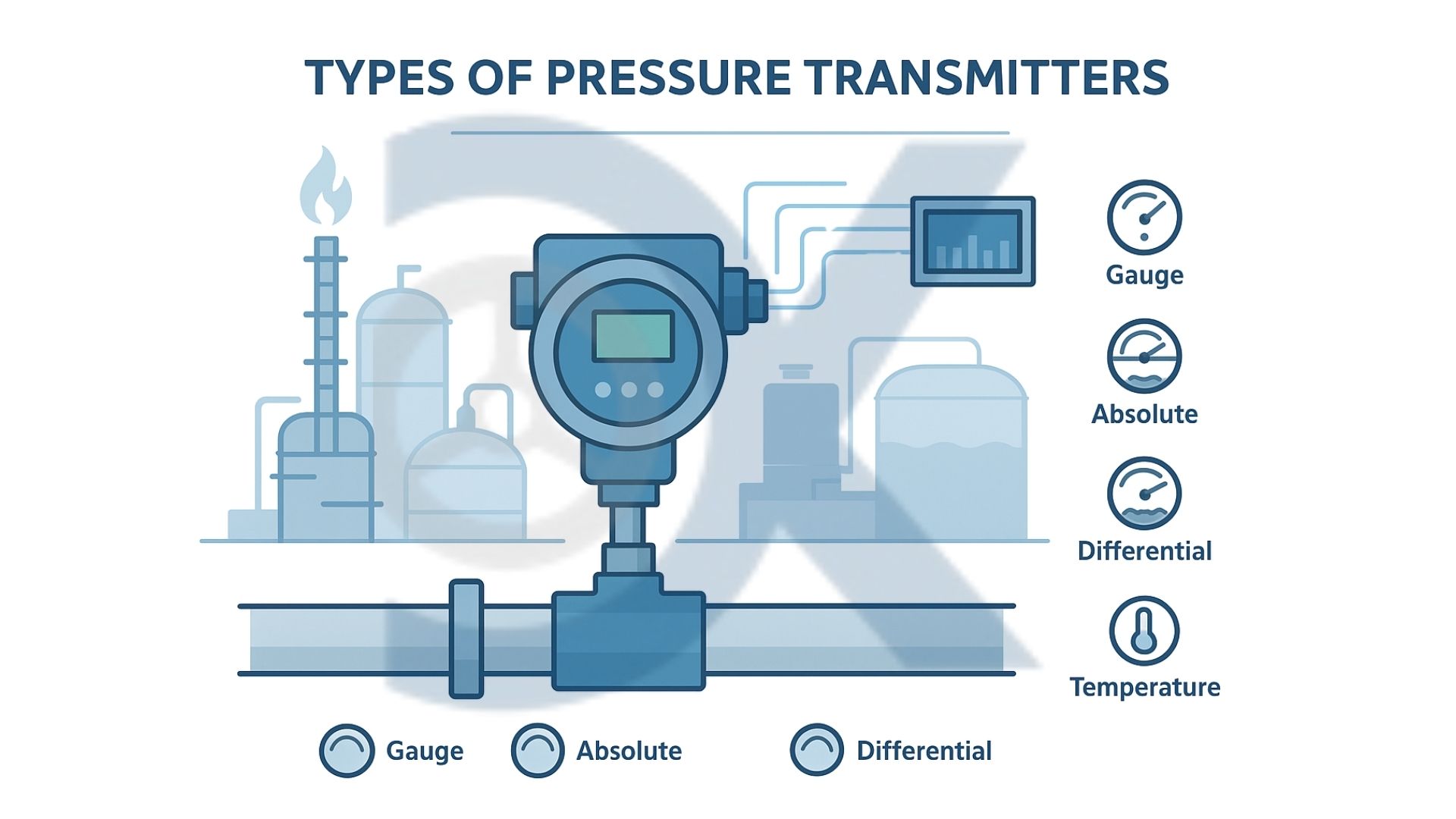 TYPES OF PRESSURE TRANSMITTERS

Gauge

Absolute

Differential

Temperature

Gauge Absolute Differential